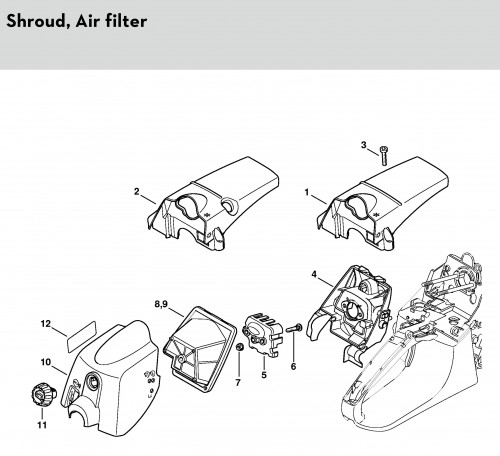 Shroud, Air filter

3
2
1
4
8,9
12
10
7
5
6
11